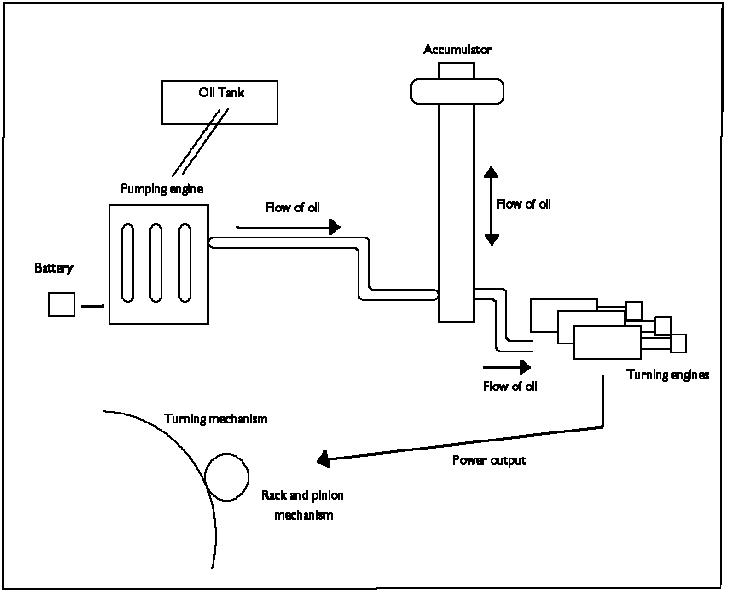 Accumulator

Oil Tank

Pumping engine

Flow of oil

Flow of oil

Battery

Flow of oil

Turning engines

Turning mechanism

Power output

Rack and pinion mechanism